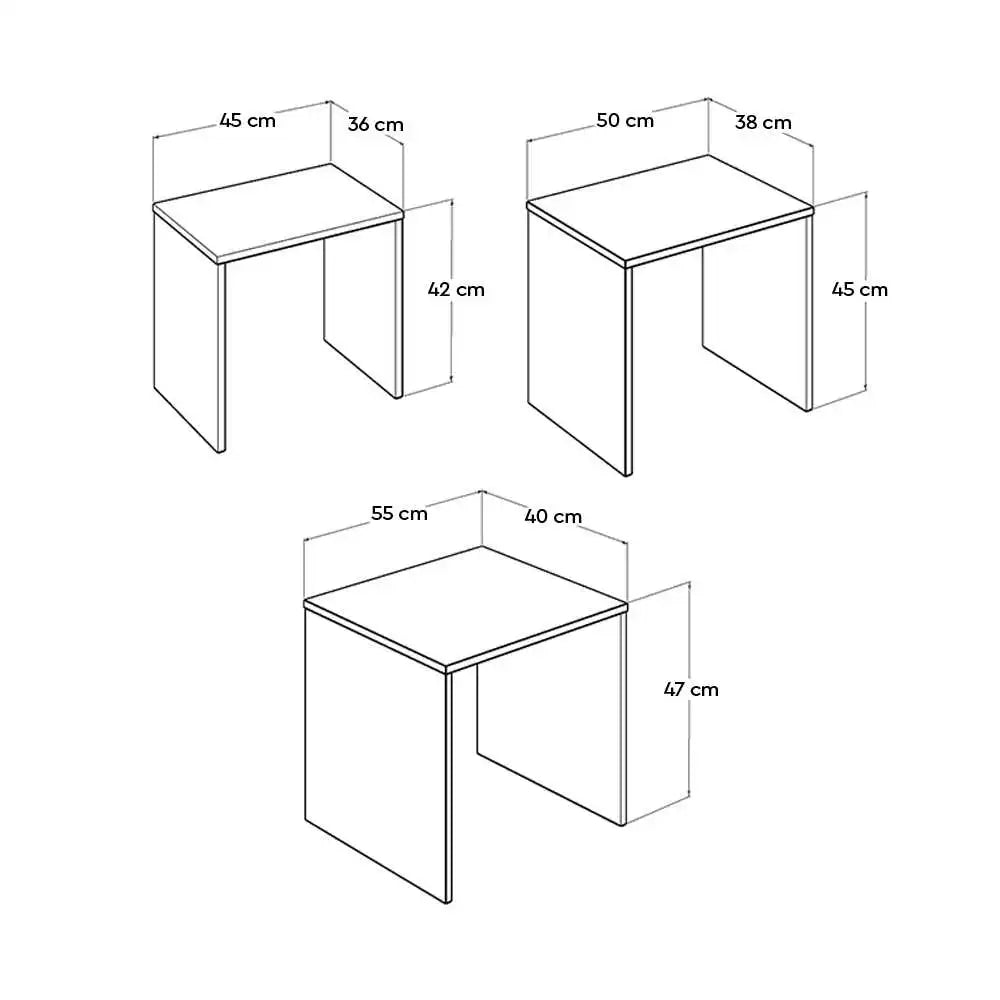 45 cm
36 cm
42 cm
50 cm
38 cm
45 cm
55 cm
40 cm
47 cm